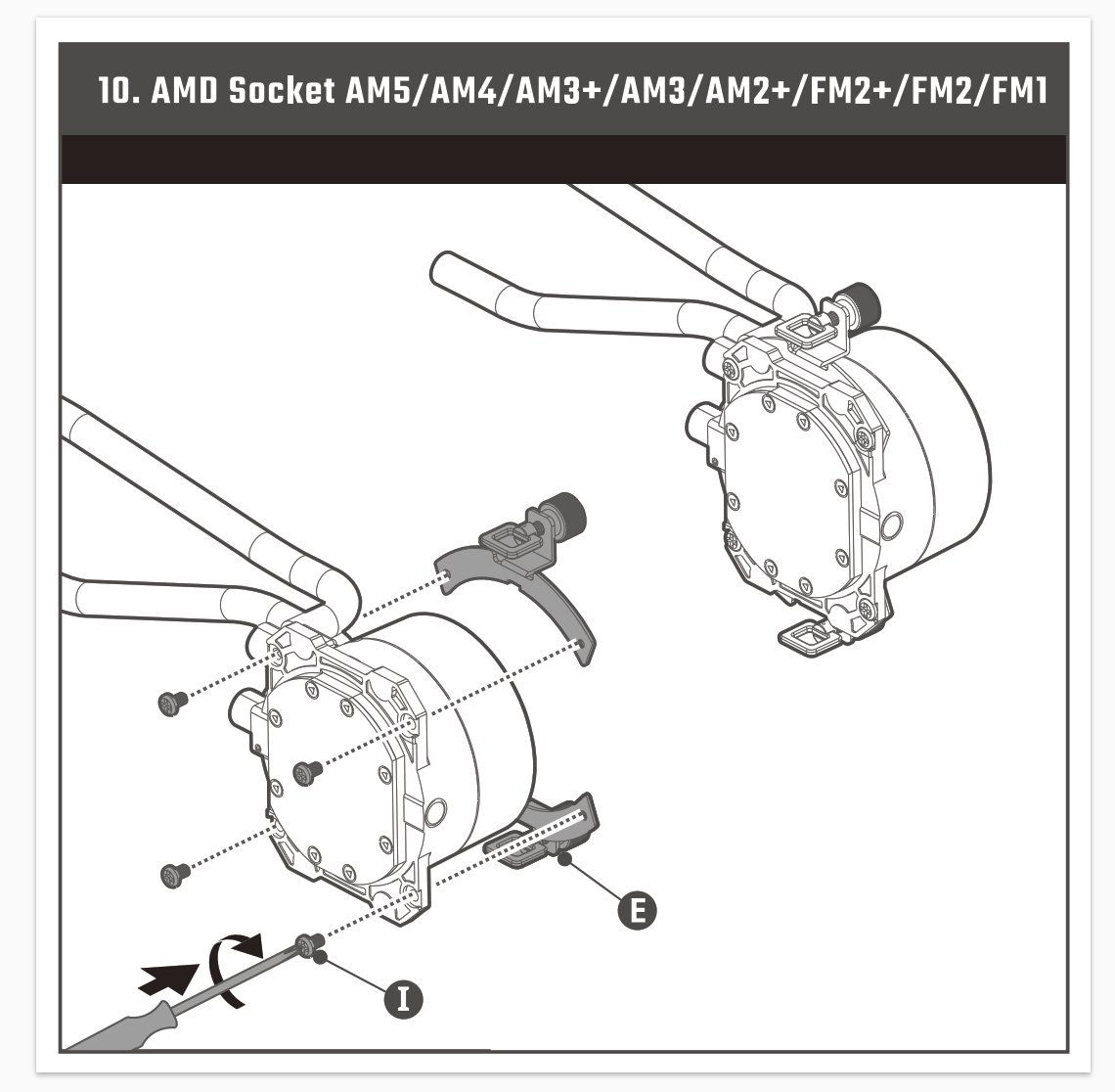 10. AMD Socket AM5/AM4/AM3+/AM3/AM2+/FM2+/FM2/FM1

E

I